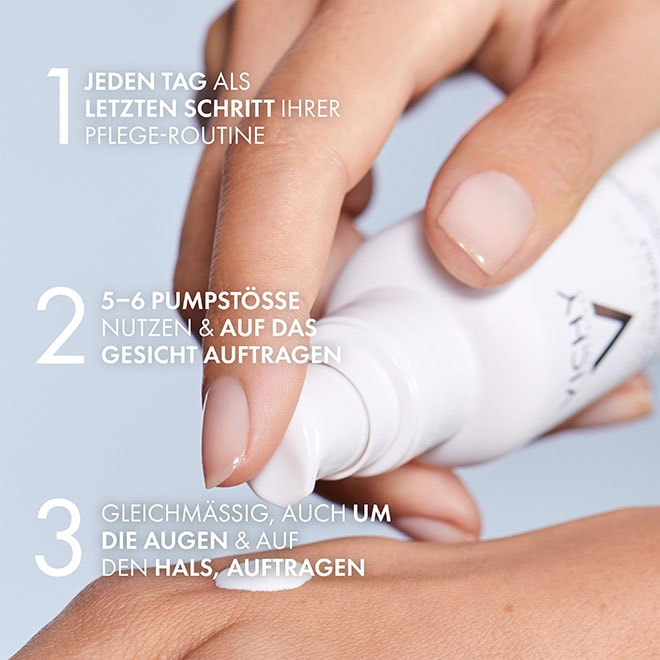 1 JEDEN TAG ALS LETZTEN SCHRITT IHRER PFLEGE-ROUTINE

2 5–6 PUMPSTÖSSE NUTZEN & AUF DAS GESICHT AUFTRAGEN

3 GLEICHMÄSSIG, AUCH UM DIE AUGEN & AUF DEN HALS, AUFTRAGEN

VICHY